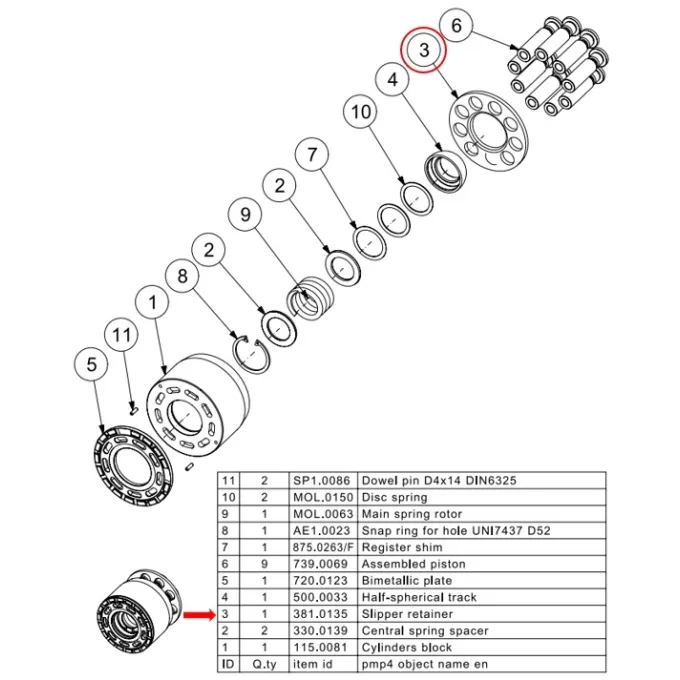 6
3
4
10
7
2
9
2
8
1
11
5

| 11 | 2 | SP1.0086 | Dowel pin D4x14 DIN6325 |
|---|---|---|---|
| 10 | 2 | MOL.0150 | Disc spring |
| 9 | 1 | MOL.0063 | Main spring rotor |
| 8 | 1 | AE1.0023 | Snap ring for hole UNI7437 D52 |
| 7 | 1 | 875.0263/F | Register shim |
| 6 | 9 | 739.0069 | Assembled piston |
| 5 | 1 | 720.0123 | Bimetallic plate |
| 4 | 1 | 500.0033 | Half-spherical track |
| 3 | 1 | 381.0135 | Slipper retainer |
| 2 | 2 | 330.0139 | Central spring spacer |
| 1 | 1 | 115.0081 | Cylinders block |
| ID | Q.ty | item id | pmp4 object name en |