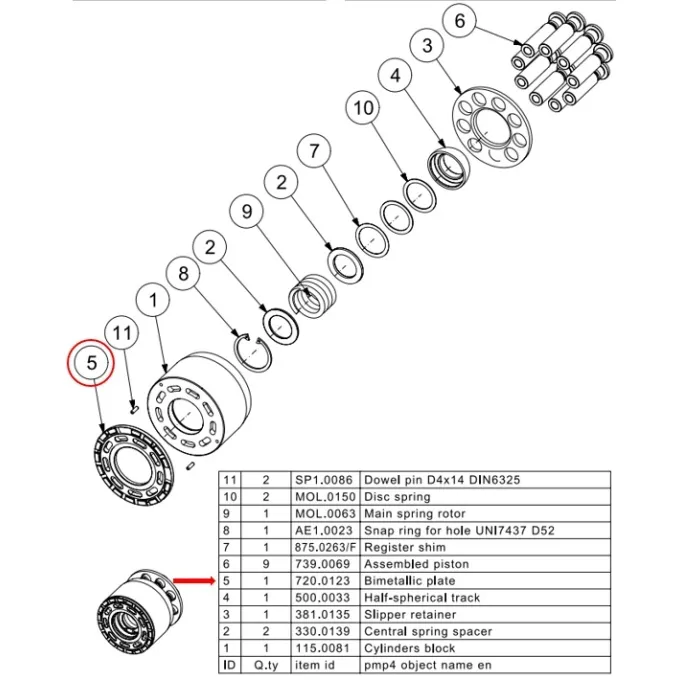 6
3
4
10
7
2
9
2
8
1
11
5

| 11 | 2 | SP1.0086 | Dowel pin D4x14 DIN6325 |
|---|---|---|---|
| 10 | 2 | MOL.0150 | Disc spring |
| 9 | 1 | MOL.0063 | Main spring rotor |
| 8 | 1 | AE1.0023 | Snap ring for hole UNI7437 D52 |
| 7 | 1 | 875.0263/F | Register shim |
| 6 | 9 | 739.0069 | Assembled piston |
| 5 | 1 | 720.0123 | Bimetallic plate |
| 4 | 1 | 500.0033 | Half-spherical track |
| 3 | 1 | 381.0135 | Slipper retainer |
| 2 | 2 | 330.0139 | Central spring spacer |
| 1 | 1 | 115.0081 | Cylinders block |
| ID | Q.ty | item id | pmp4 object name en |