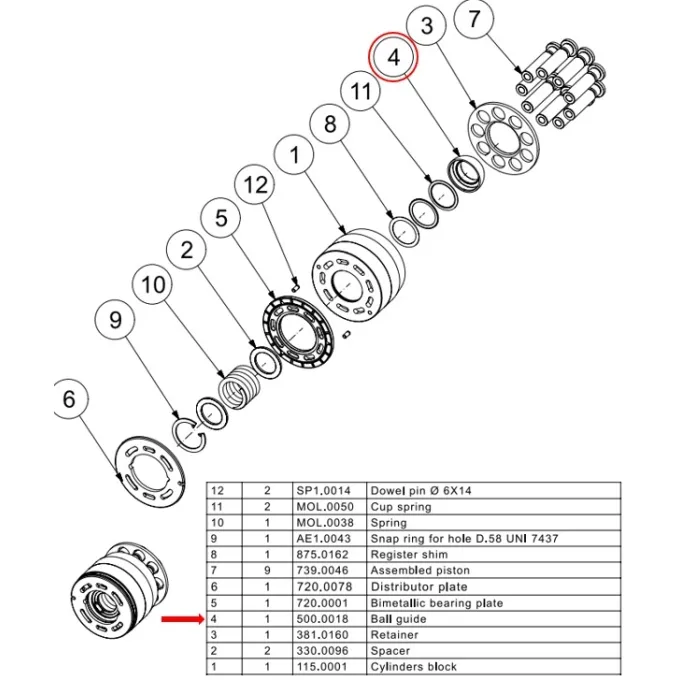 7
3
4
11
8
1
12
5
2
10
9
6

| 12 | 2 | SP1.0014 | Dowel pin Ø 6X14 |
|---|---|---|---|
| 11 | 2 | MOL.0050 | Cup spring |
| 10 | 1 | MOL.0038 | Spring |
| 9 | 1 | AE1.0043 | Snap ring for hole D.58 UNI 7437 |
| 8 | 1 | 875.0162 | Register shim |
| 7 | 9 | 739.0046 | Assembled piston |
| 6 | 1 | 720.0078 | Distributor plate |
| 5 | 1 | 720.0001 | Bimetallic bearing plate |
| 4 | 1 | 500.0018 | Ball guide |
| 3 | 1 | 381.0160 | Retainer |
| 2 | 2 | 330.0096 | Spacer |
| 1 | 1 | 115.0001 | Cylinders block |